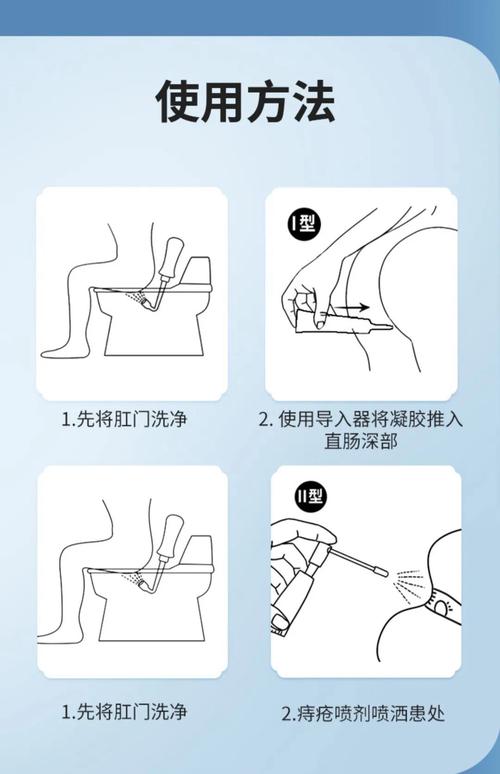 使用方法

I型

1.先将肛门洗净

2. 使用导入器将凝胶推入直肠深部

II型

1.先将肛门洗净

2.痔疮喷剂喷洒患处